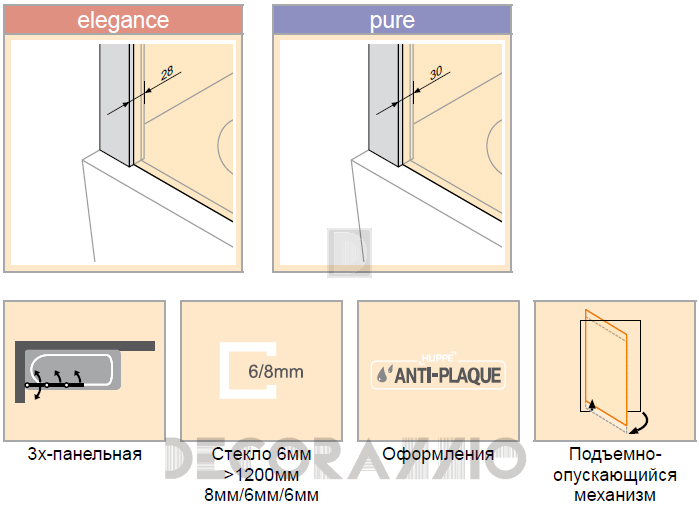 elegance

28

pure

30

6/8mm

HÜPPE

ANTI-PLAQUE

3х-панельная

Стекло 6мм >1200мм 8мм/6мм/6мм

Оформления

Подъемно-опускающийся механизм

DECORAZZIO