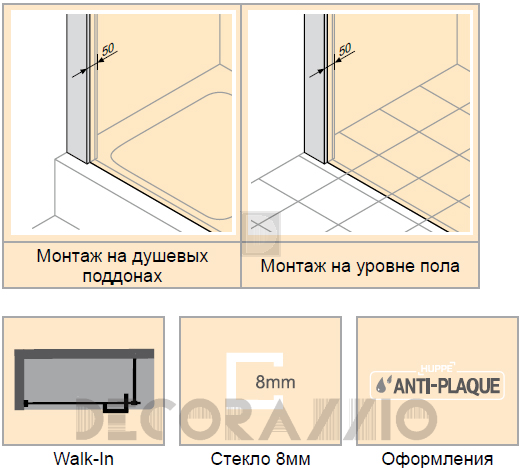 50

50

Монтаж на душевых поддонах

Монтаж на уровне пола

8mm

HUPPE

ANTI-PLAQUE

DECORAZZIO

Walk-In

Стекло 8мм

Оформления