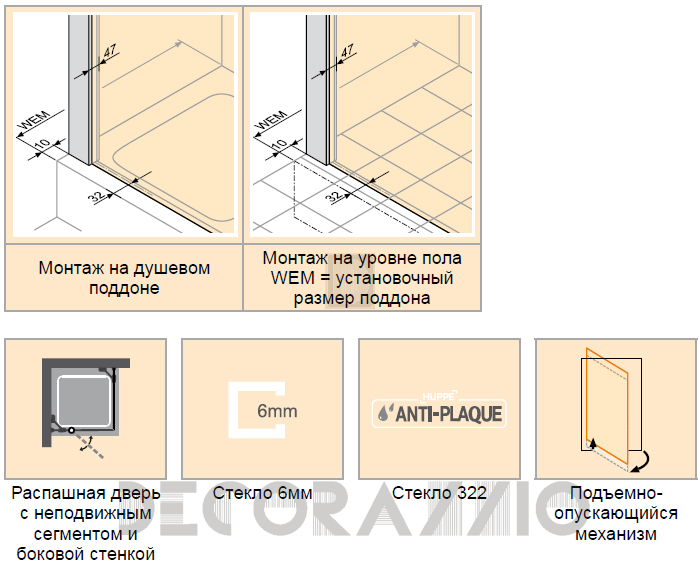 47
WEM
10
32

47
WEM
10
32

Монтаж на душевом поддоне

Монтаж на уровне пола WEM = установочный размер поддона

6mm

HÜPPE
ANTI-PLAQUE

Распашная дверь с неподвижным сегментом и боковой стенкой

Стекло 6мм

Стекло 322

Подъемно-опускающийся механизм

DECORAZZIO