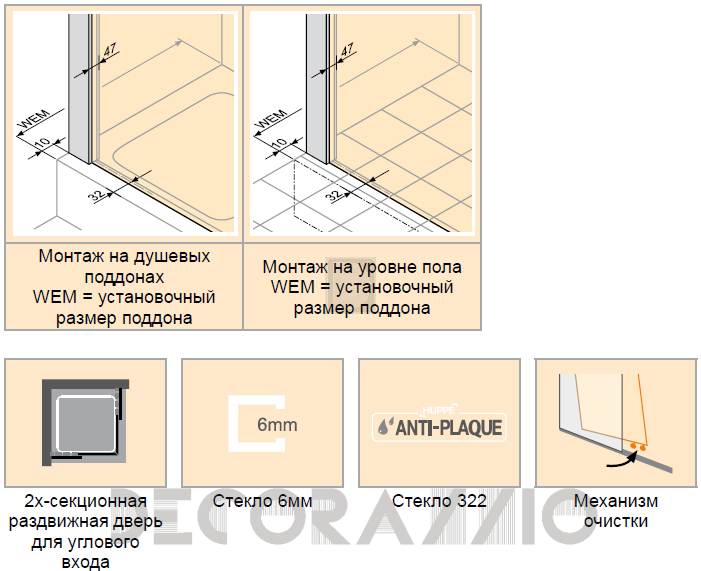 47
WEM
10
32

47
WEM
10
32

Монтаж на душевых поддонах
WEM = установочный размер поддона

Монтаж на уровне пола
WEM = установочный размер поддона

6mm

HÜPPE
ANTI-PLAQUE

2х-секционная раздвижная дверь для углового входа

Стекло 6мм

Стекло 322

Механизм очистки

DECORAZZIO