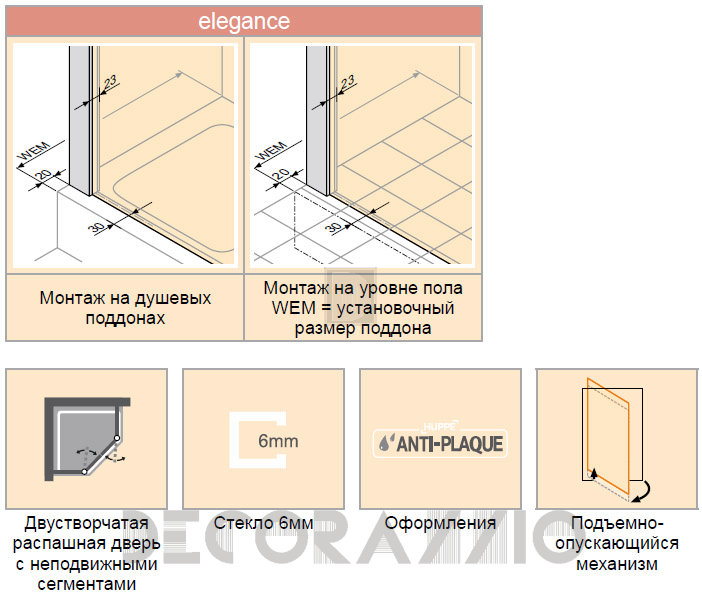 elegance

23

WEM

20

30

23

WEM

20

30

Монтаж на душевых поддонах

Монтаж на уровне пола WEM = установочный размер поддона

6mm

HÜPPE

ANTI-PLAQUE

Двустворчатая распашная дверь с неподвижными сегментами

Стекло 6мм

Оформления

Подъемно-опускающийся механизм

DECORAZZIO