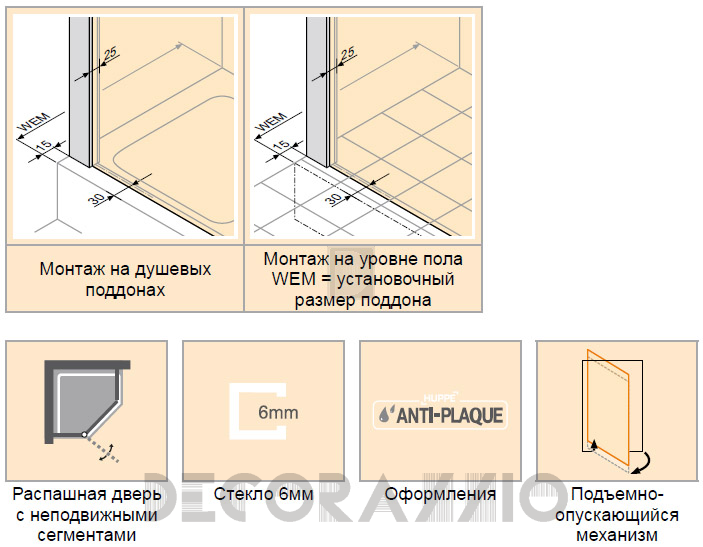 25
WEM
15
30

25
WEM
15
30

Монтаж на душевых поддонах

Монтаж на уровне пола
WEM = установочный размер поддона

6mm

HÜPPE
ANTI-PLAQUE

DECORAZZIO

Распашная дверь с неподвижными сегментами

Стекло 6мм

Оформления

Подъемно-опускающийся механизм