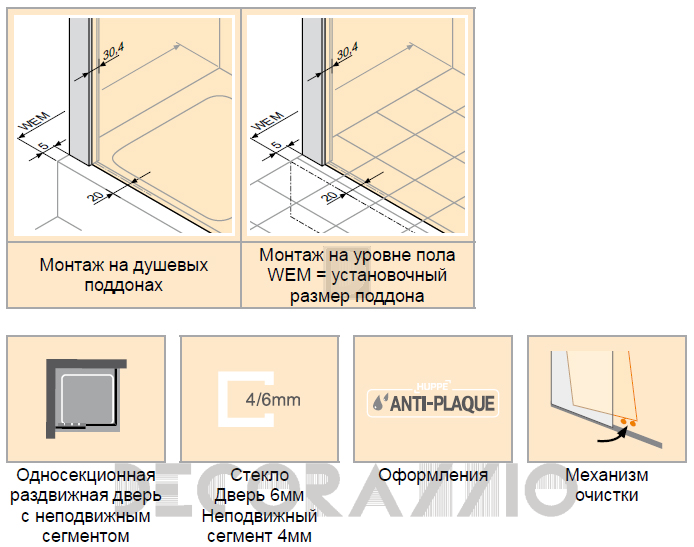 30,4
WEM
5
20

30,4
WEM
5
20

Монтаж на душевых поддонах

Монтаж на уровне пола
WEM = установочный размер поддона

4/6mm

HÜPPE
ANTI-PLAQUE

Односекционная раздвижная дверь с неподвижным сегментом

Стекло
Дверь 6мм
Неподвижный сегмент 4мм

Оформления

Механизм очистки

DECORAZZIO